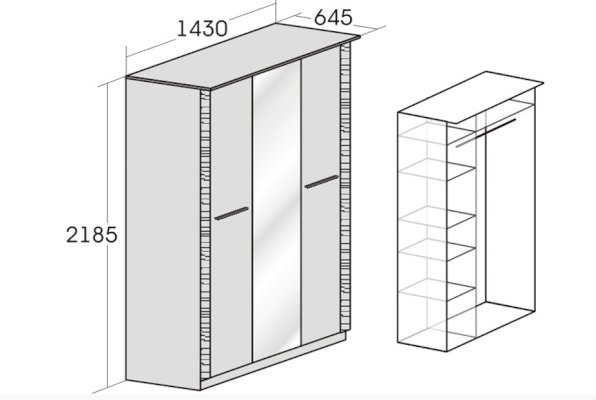 1430
645
2185